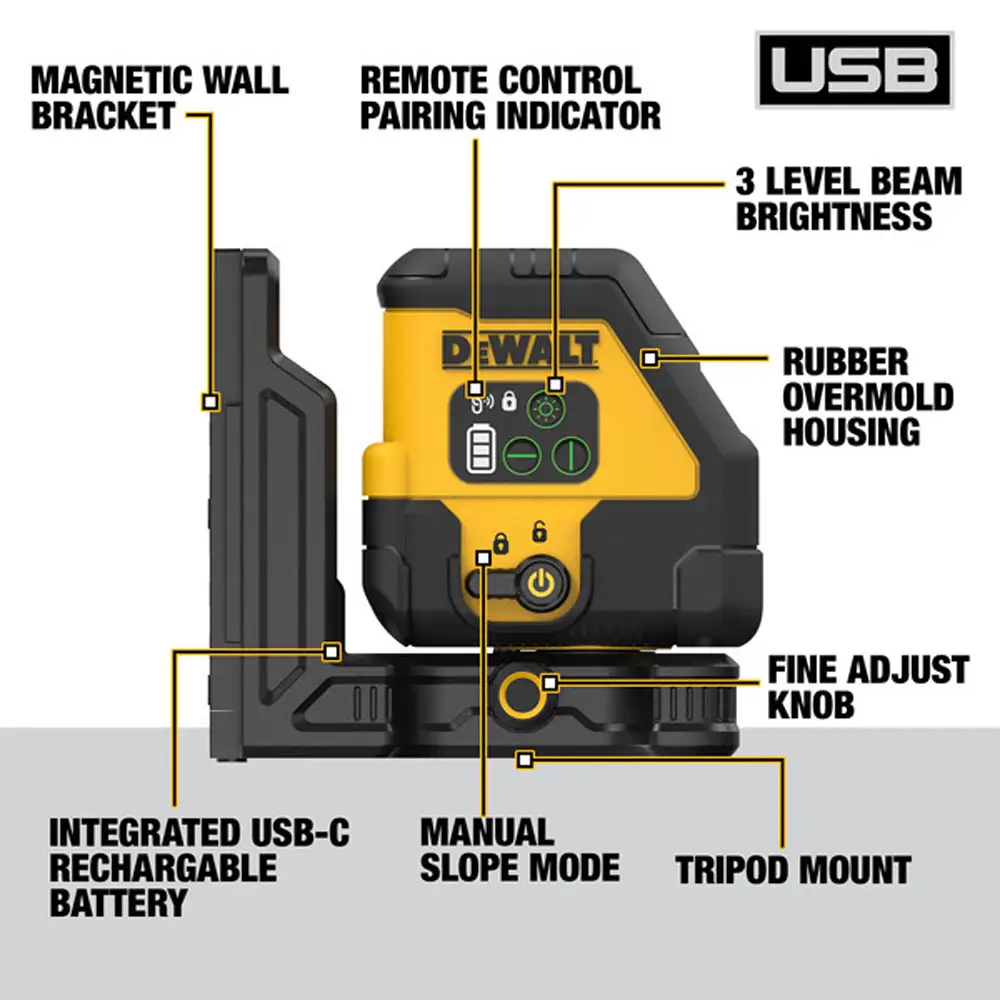 MAGNETIC WALL BRACKET

REMOTE CONTROL PAIRING INDICATOR

USB

3 LEVEL BEAM BRIGHTNESS

DEWALT

RUBBER OVERMOLD HOUSING

FINE ADJUST KNOB

INTEGRATED USB-C RECHARGABLE BATTERY

MANUAL SLOPE MODE

TRIPOD MOUNT