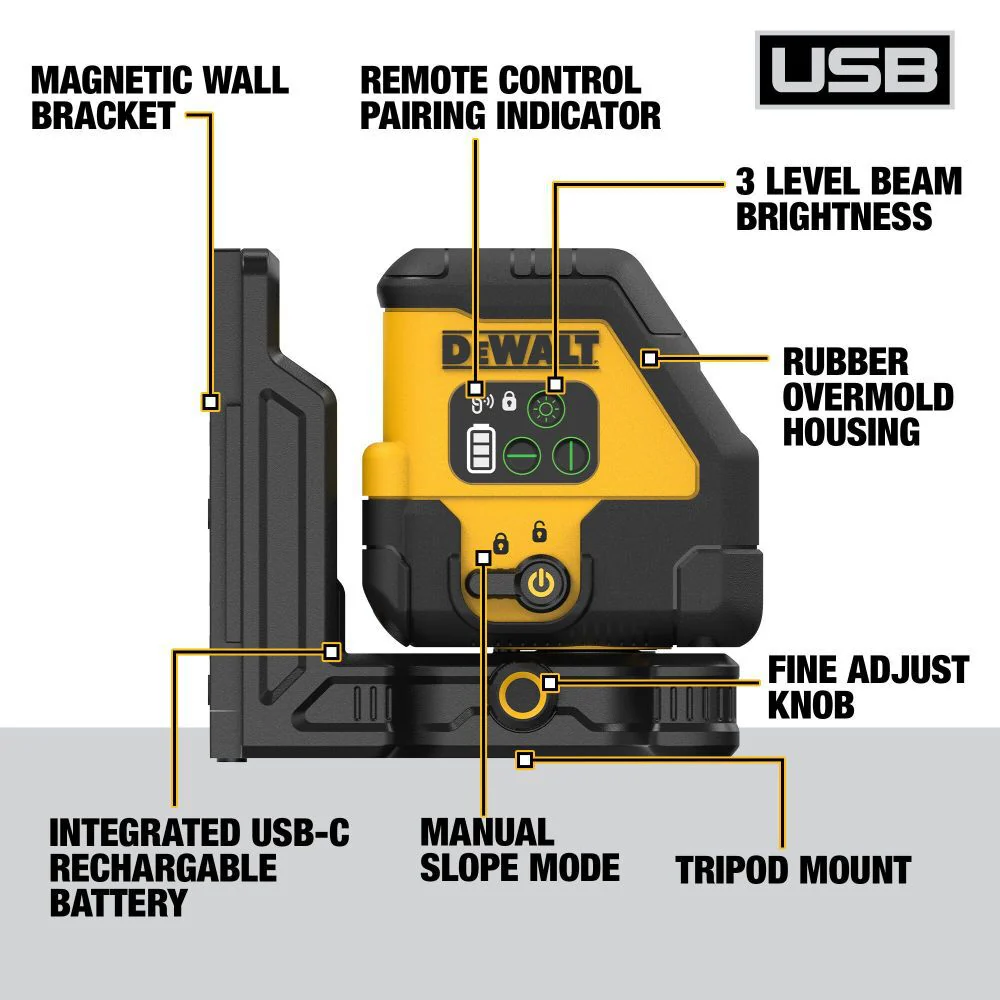 MAGNETIC WALL BRACKET

REMOTE CONTROL PAIRING INDICATOR

USB

3 LEVEL BEAM BRIGHTNESS

DEWALT

RUBBER OVERMOLD HOUSING

FINE ADJUST KNOB

INTEGRATED USB-C RECHARGABLE BATTERY

MANUAL SLOPE MODE

TRIPOD MOUNT