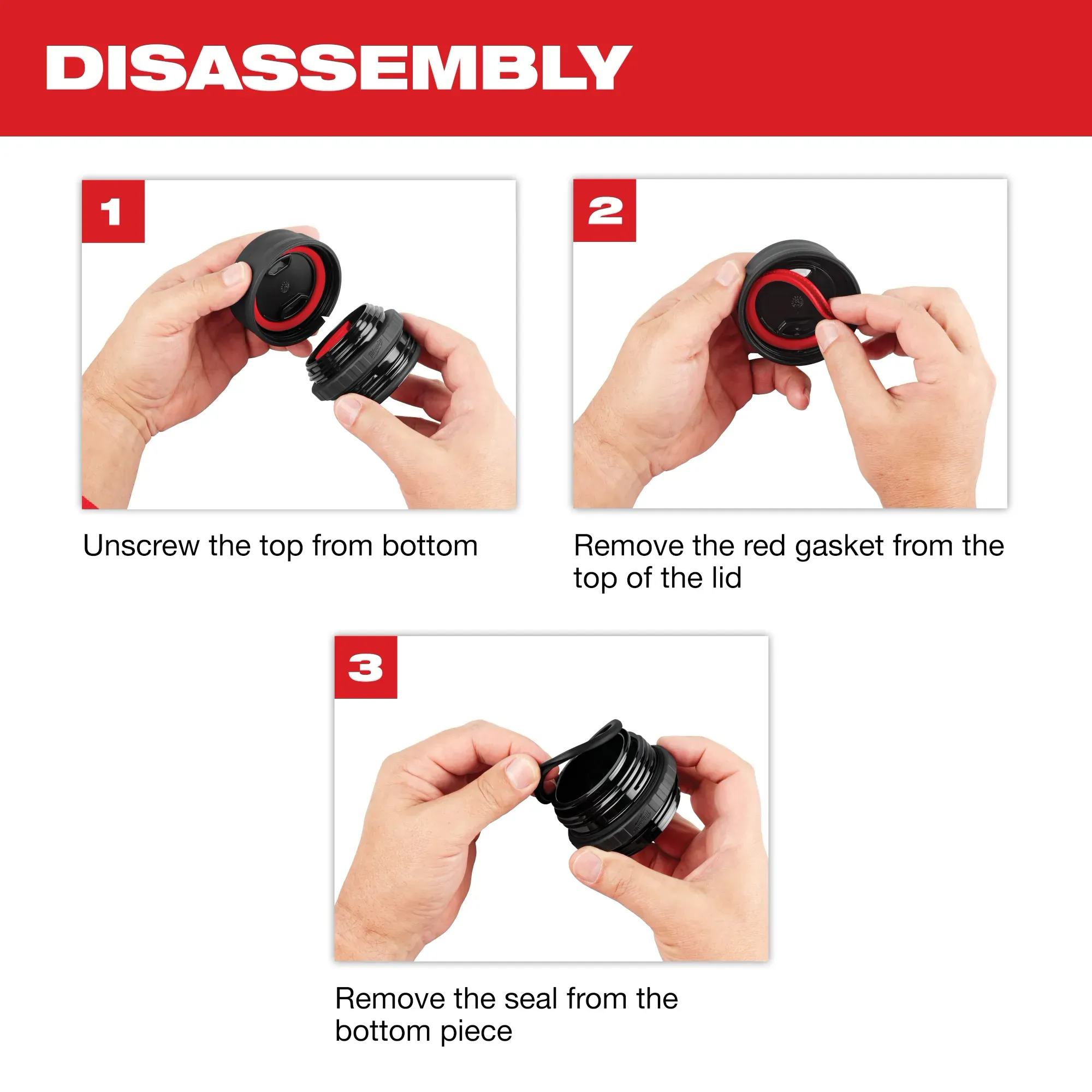 DISASSEMBLY

1

Unscrew the top from bottom

2

Remove the red gasket from the top of the lid

3

Remove the seal from the bottom piece