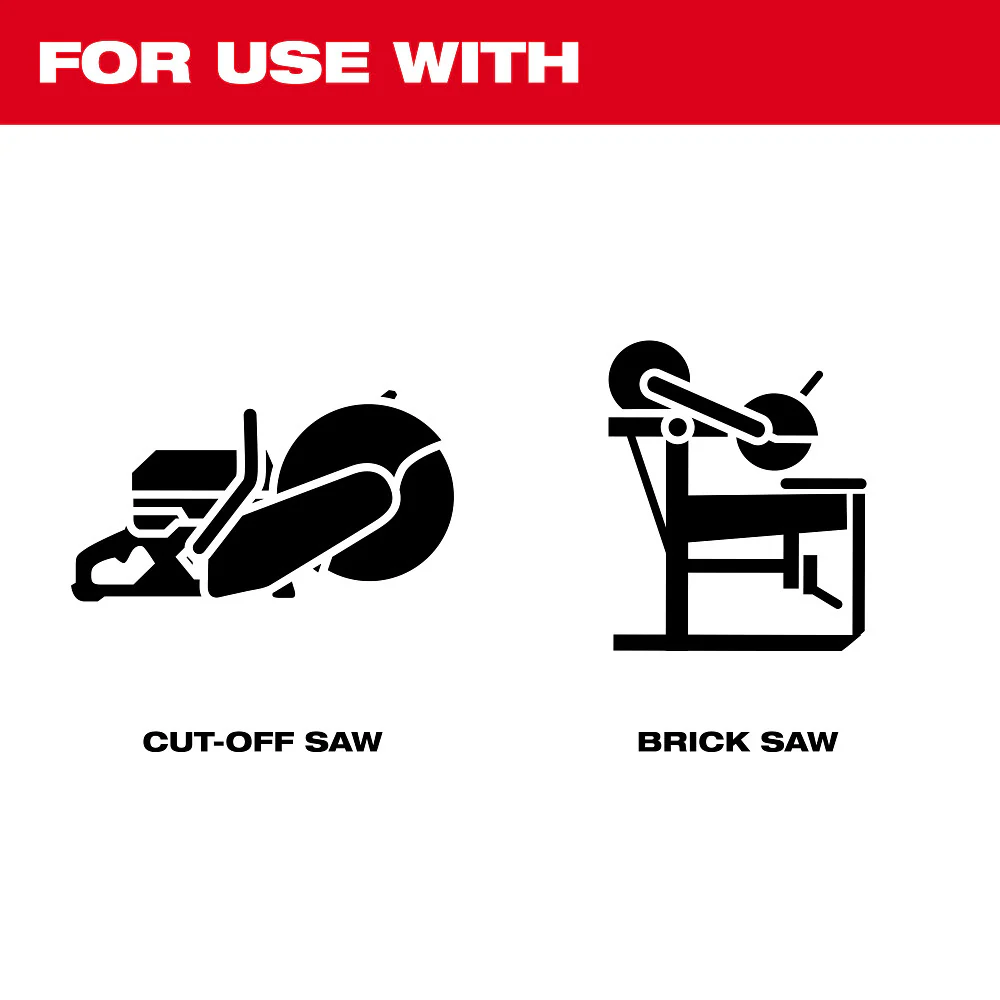 FOR USE WITH

CUT-OFF SAW

BRICK SAW